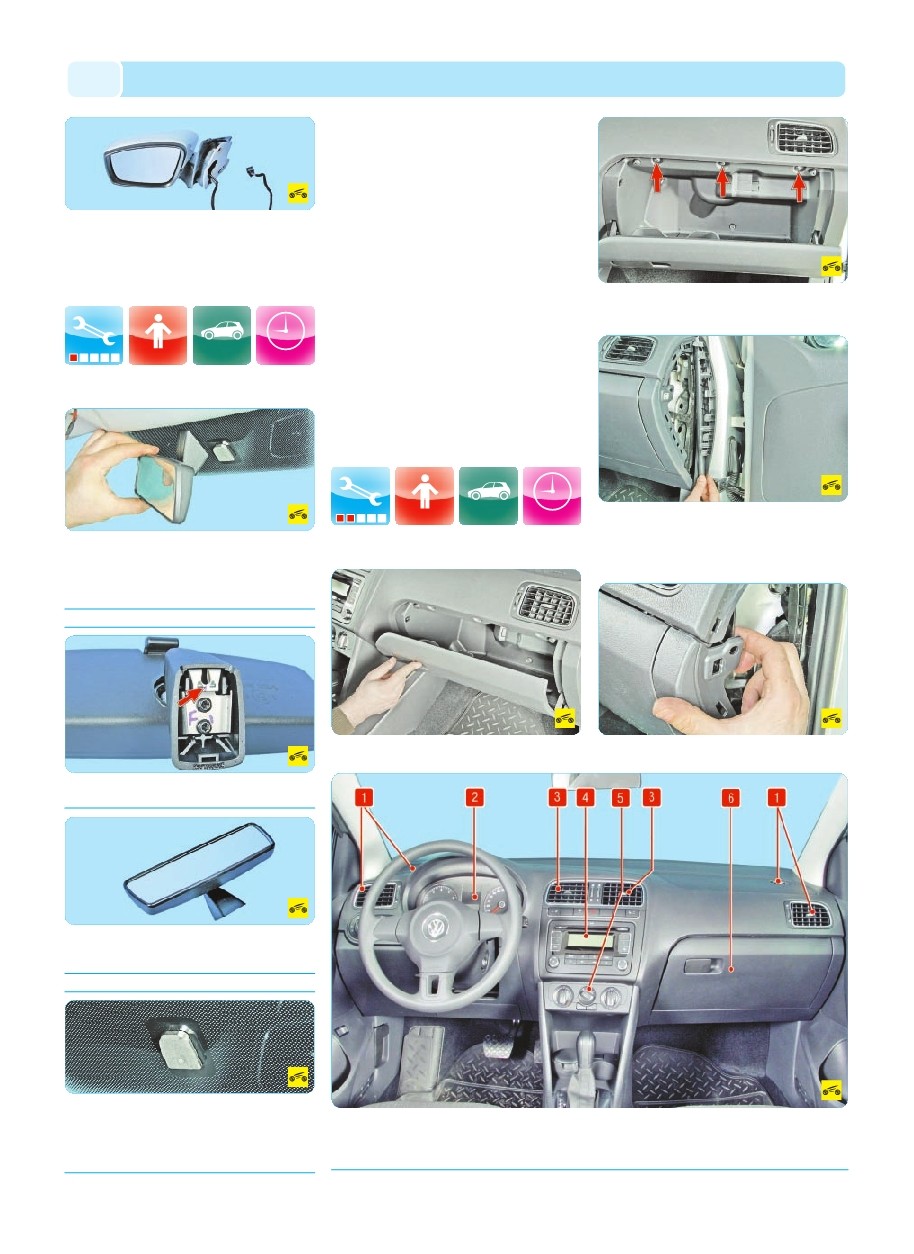 1 2 3 4 5 3 6 1